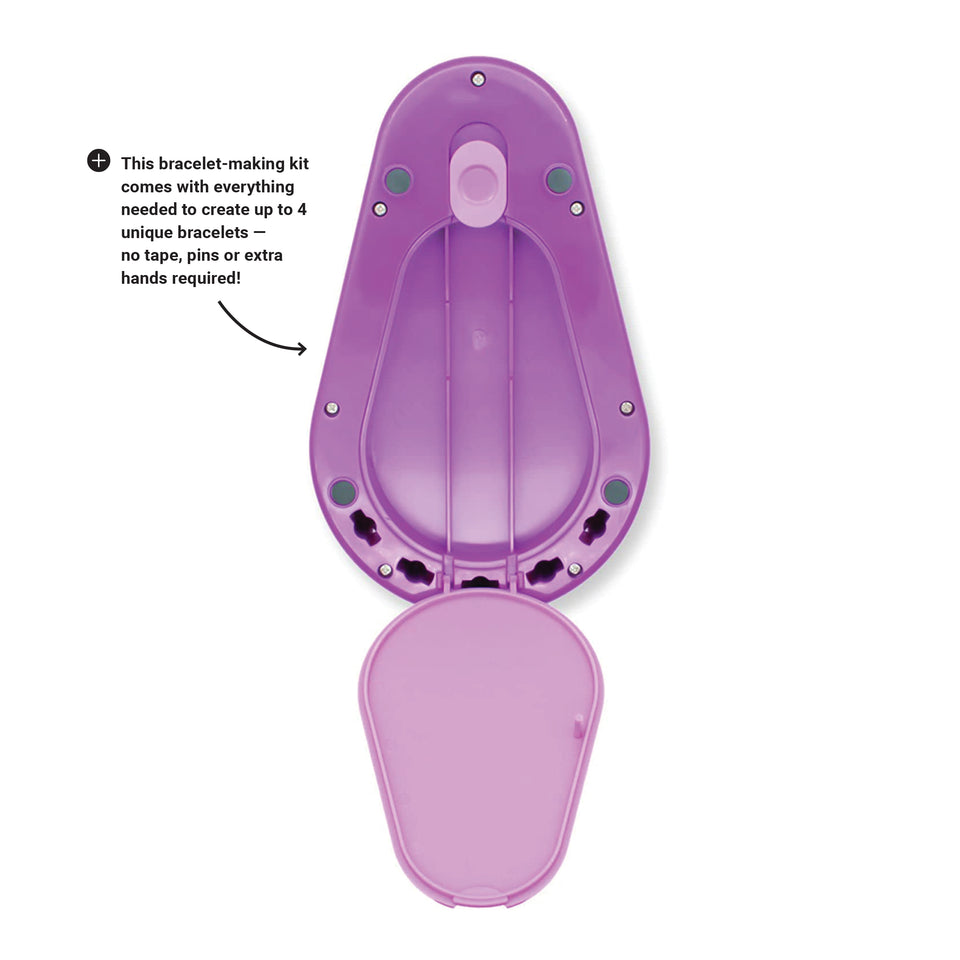 This bracelet-making kit comes with everything needed to create up to 4 unique bracelets — no tape, pins or extra hands required!